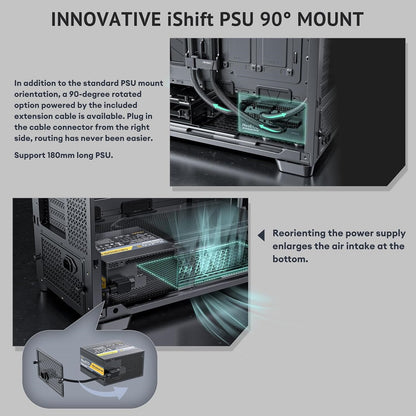 INNOVATIVE iShift PSU 90° MOUNT

In addition to the standard PSU mount orientation, a 90-degree rotated option powered by the included extension cable is available. Plug in the cable connector from the right side, routing has never been easier.

Support 180mm long PSU.

Reorienting the power supply enlarges the air intake at the bottom.