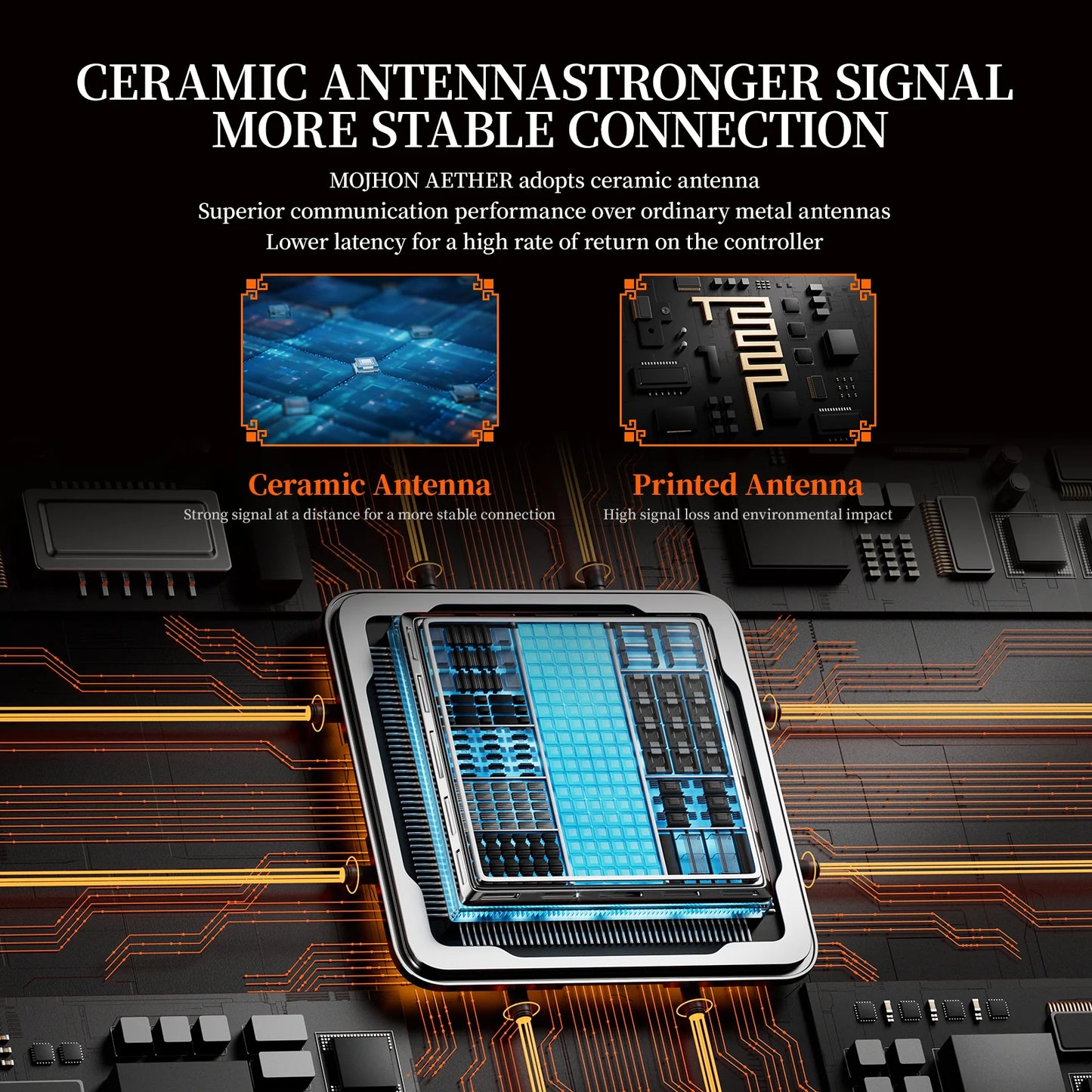 CERAMIC ANTENNASTRONGER SIGNAL
MORE STABLE CONNECTION

MOJHON AETHER adopts ceramic antenna
Superior communication performance over ordinary metal antennas
Lower latency for a high rate of return on the controller

Ceramic Antenna
Strong signal at a distance for a more stable connection

Printed Antenna
High signal loss and environmental impact