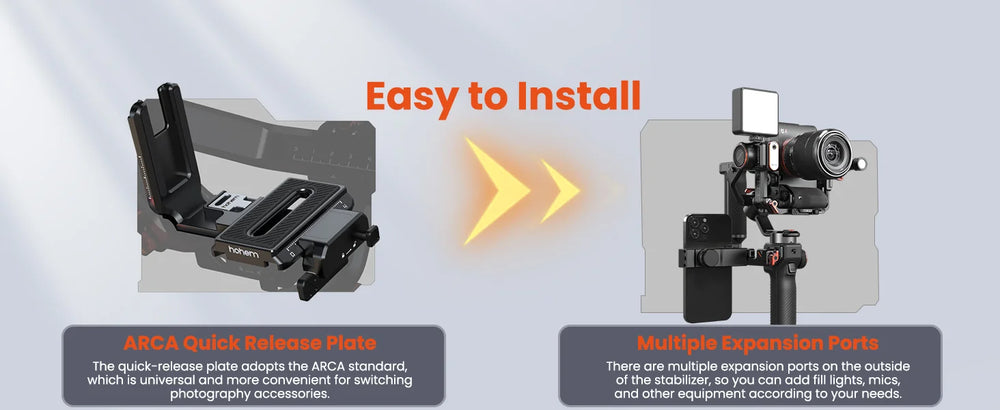 Easy to Install

hohem

ARCA Quick Release Plate

The quick-release plate adopts the ARCA standard, which is universal and more convenient for switching photography accessories.

Multiple Expansion Ports

There are multiple expansion ports on the outside of the stabilizer, so you can add fill lights, mics, and other equipment according to your needs.